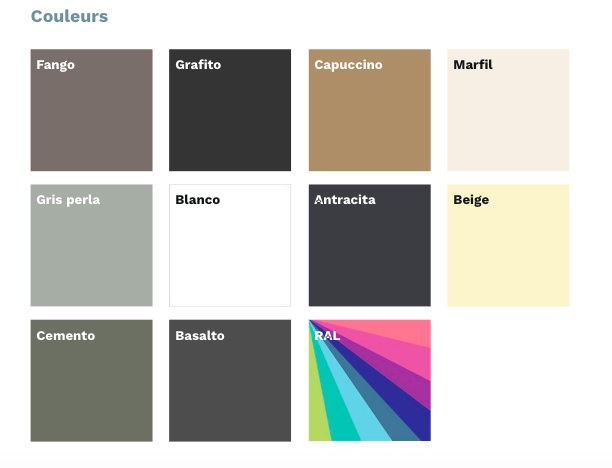 Couleurs

Fango

Grafito

Capuccino

Marfil

Gris perla

Blanco

Antracita

Beige

Cemento

Basalto

RAL